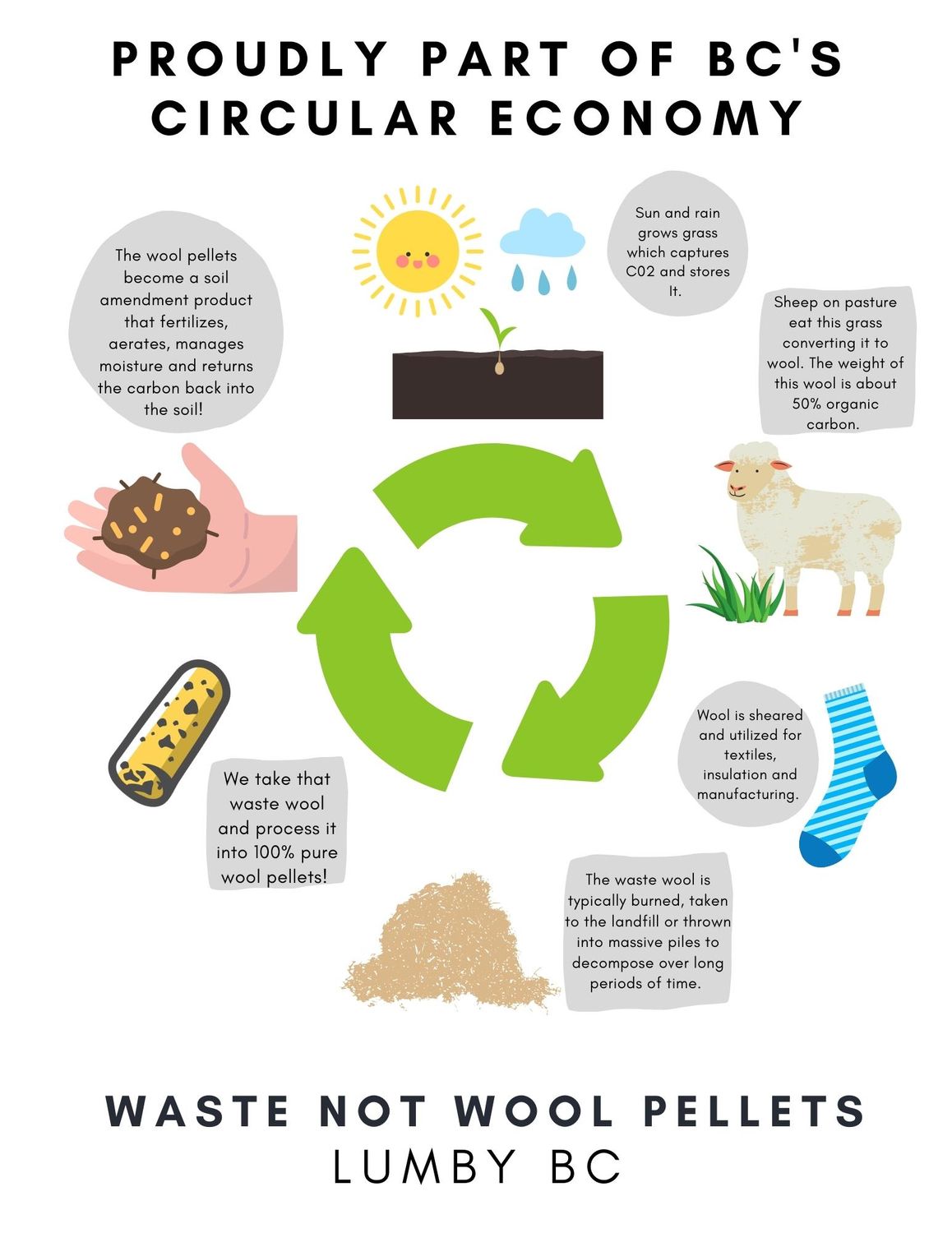 PROUDLY PART OF BC'S CIRCULAR ECONOMY

Sun and rain grows grass which captures C02 and stores It.

Sheep on pasture eat this grass converting it to wool. The weight of this wool is about 50% organic carbon.

Wool is sheared and utilized for textiles, insulation and manufacturing.

The waste wool is typically burned, taken to the landfill or thrown into massive piles to decompose over long periods of time.

We take that waste wool and process it into 100% pure wool pellets!

The wool pellets become a soil amendment product that fertilizes, aerates, manages moisture and returns the carbon back into the soil!

WASTE NOT WOOL PELLETS
LUMBY BC